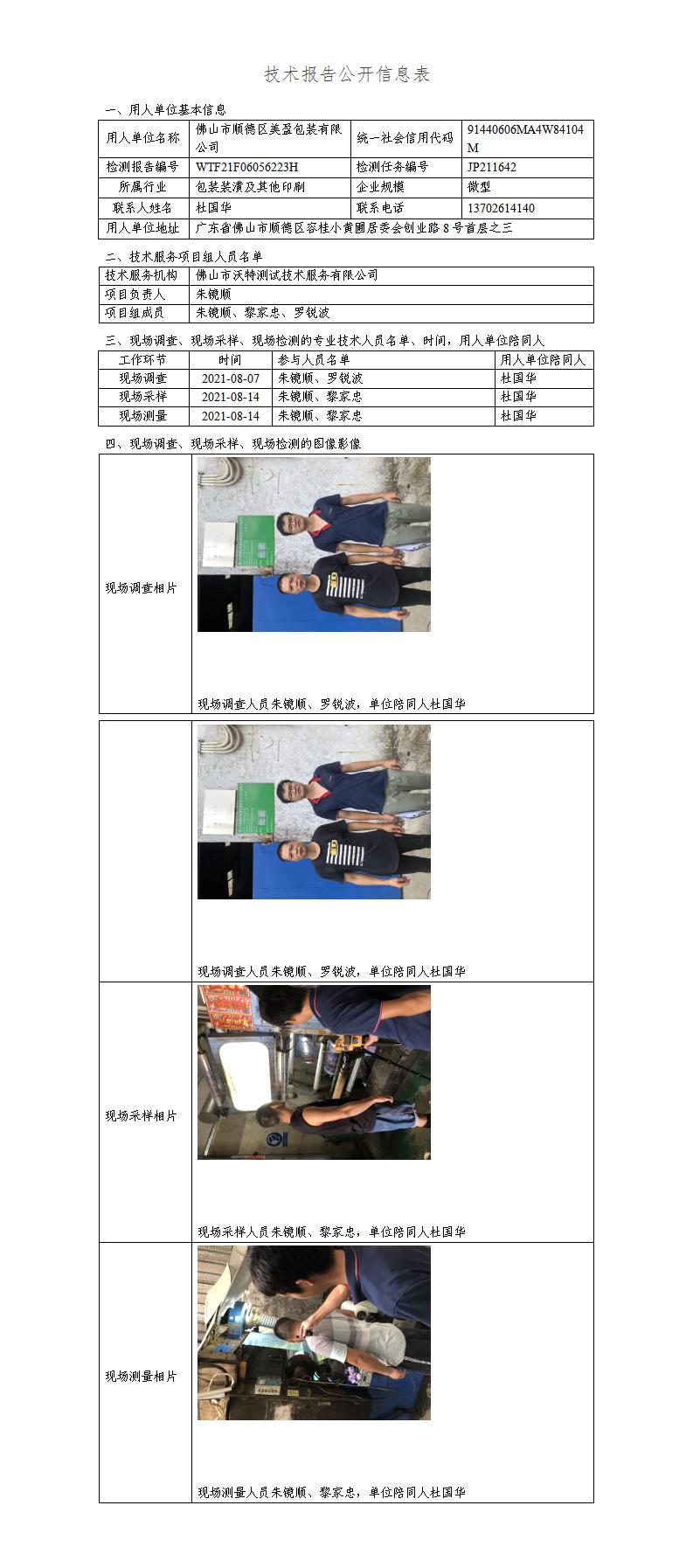 技术报告公开信息表

一、用人单位基本信息

| 用人单位名称 | 佛山市顺德区美盈包装有限公司 | 统一社会信用代码 | 91440606MA4W84104M |
|---|---|---|---|
| 检测报告编号 | WTF21F06056223H | 检测任务编号 | JP211642 |
| 所属行业 | 包装装潢及其他印刷 | 企业规模 | 微型 |
| 联系人姓名 | 杜国华 | 联系电话 | 13702614140 |
| 用人单位地址 | 广东省佛山市顺德区容桂小黄圃居委会创业路8号首层之三 | | |

二、技术服务项目组人员名单

| 技术服务机构 | 佛山市沃特测试技术服务有限公司 |
|---|---|
| 项目负责人 | 朱镜顺 |
| 项目组成员 | 朱镜顺、黎家忠、罗锐波 |

三、现场调查、现场采样、现场检测的专业技术人员名单、时间，用人单位陪同人

| 工作环节 | 时间 | 参与人员名单 | 用人单位陪同人 |
|---|---|---|---|
| 现场调查 | 2021-08-07 | 朱镜顺、罗锐波 | 杜国华 |
| 现场采样 | 2021-08-14 | 朱镜顺、黎家忠 | 杜国华 |
| 现场测量 | 2021-08-14 | 朱镜顺、黎家忠 | 杜国华 |

四、现场调查、现场采样、现场检测的图像影像

| 现场调查相片 | 现场调查人员朱镜顺、罗锐波，单位陪同人杜国华 |
|---|---|
| | 现场调查人员朱镜顺、罗锐波，单位陪同人杜国华 |
| 现场采样相片 | 现场采样人员朱镜顺、黎家忠，单位陪同人杜国华 |
| 现场测量相片 | 现场测量人员朱镜顺、黎家忠，单位陪同人杜国华 |